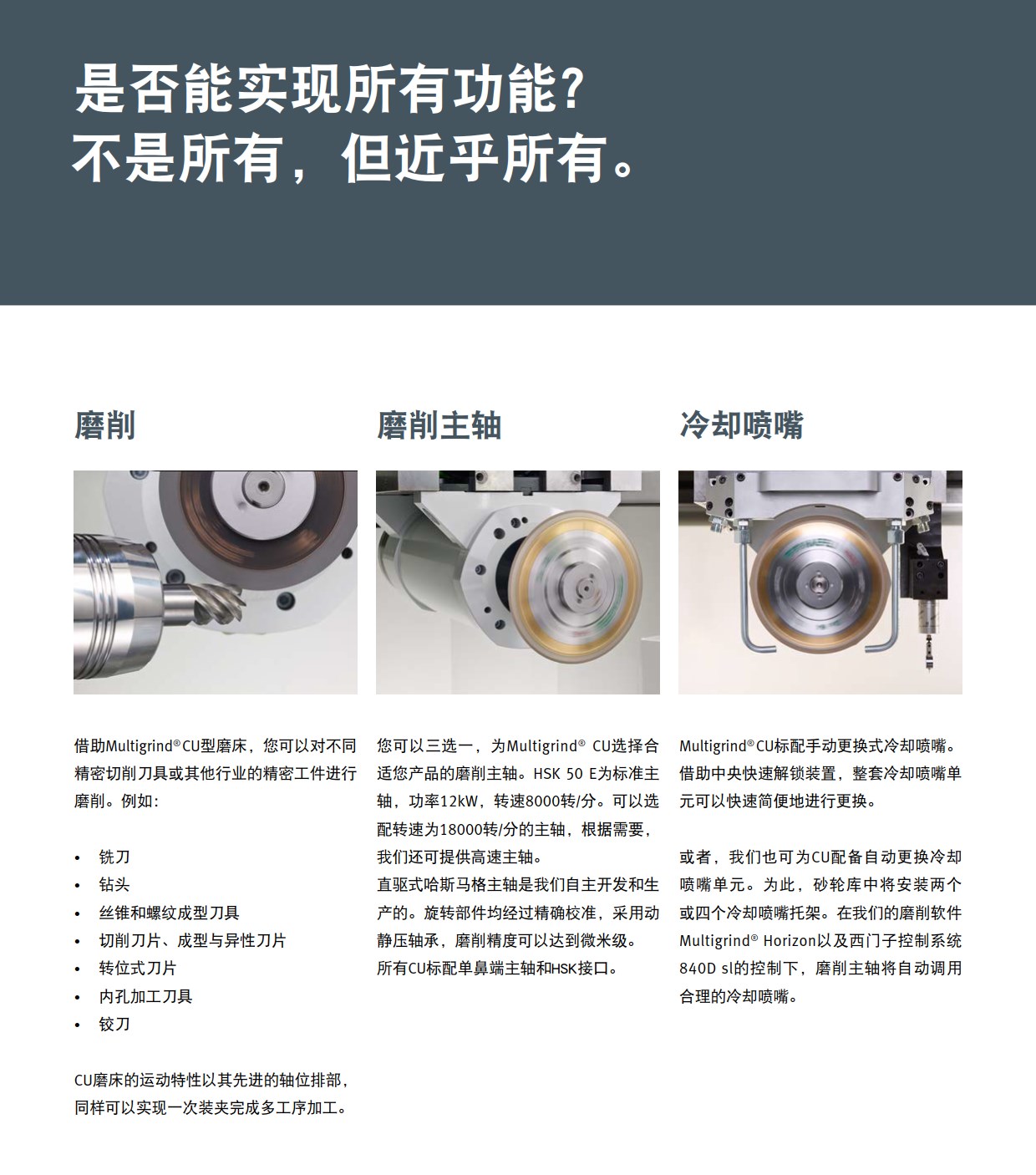 是否能实现所有功能？
不是所有，但近乎所有。

磨削

借助Multigrind® CU型磨床，您可以对不同精密切削刀具或其他行业的精密工件进行磨削。例如：

• 铣刀
• 钻头
• 丝锥和螺纹成型刀具
• 切削刀片、成型与异性刀片
• 转位式刀片
• 内孔加工刀具
• 铰刀

CU磨床的运动特性以其先进的轴位排部，同样可以实现一次装夹完成多工序加工。

磨削主轴

您可以三选一，为Multigrind® CU选择合适您产品的磨削主轴。HSK 50 E为标准主轴，功率12kW，转速8000转/分。可以选配转速为18000转/分的主轴，根据需要，我们还可提供高速主轴。
直驱式哈斯马格主轴是我们自主开发和生产的。旋转部件均经过精确校准，采用动静压轴承，磨削精度可以达到微米级。
所有CU标配单鼻端主轴和HSK接口。

冷却喷嘴

Multigrind® CU标配手动更换式冷却喷嘴。借助中央快速解锁装置，整套冷却喷嘴单元可以快速简便地进行更换。

或者，我们也可为CU配备自动更换冷却喷嘴单元。为此，砂轮库中将安装两个或四个冷却喷嘴托架。在我们的磨削软件Multigrind® Horizon以及西门子控制系统840D sl的控制下，磨削主轴将自动调用合理的冷却喷嘴。